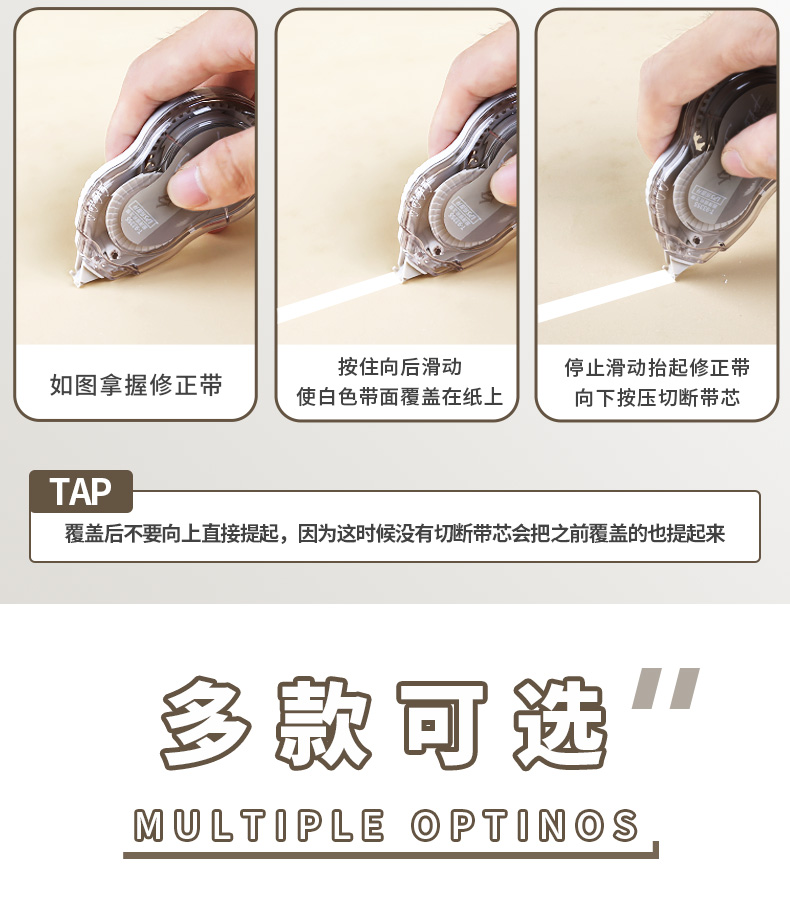 如图拿握修正带

按住向后滑动
使白色带面覆盖在纸上

停止滑动抬起修正带
向下按压切断带芯

TAP
覆盖后不要向上直接提起，因为这时候没有切断带芯会把之前覆盖的也提起来

多款可选

MULTIPLE OPTINOS